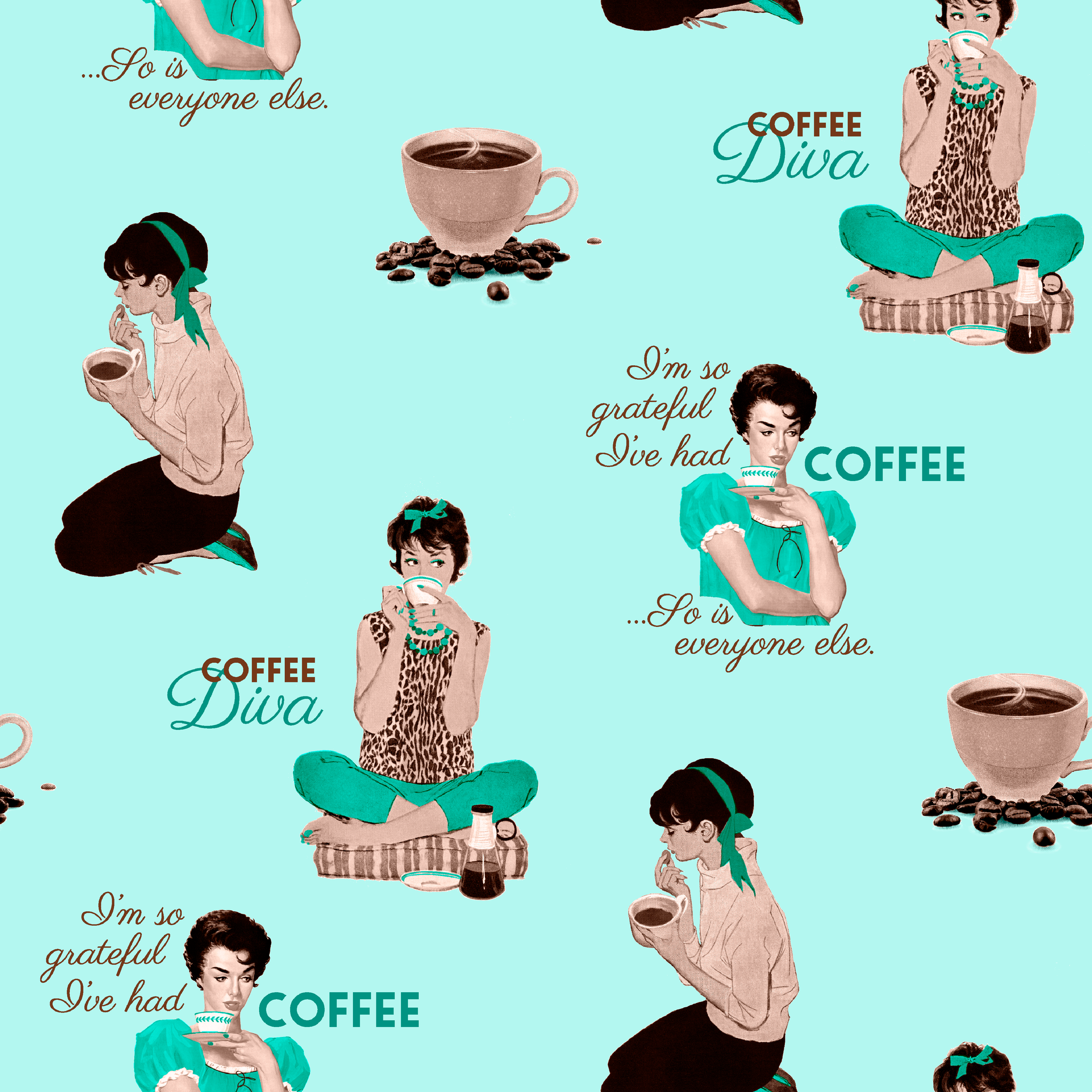 ...So is everyone else.

COFFEE Diva

I'm so grateful I've had COFFEE

...So is everyone else.

COFFEE Diva

I'm so grateful I've had COFFEE